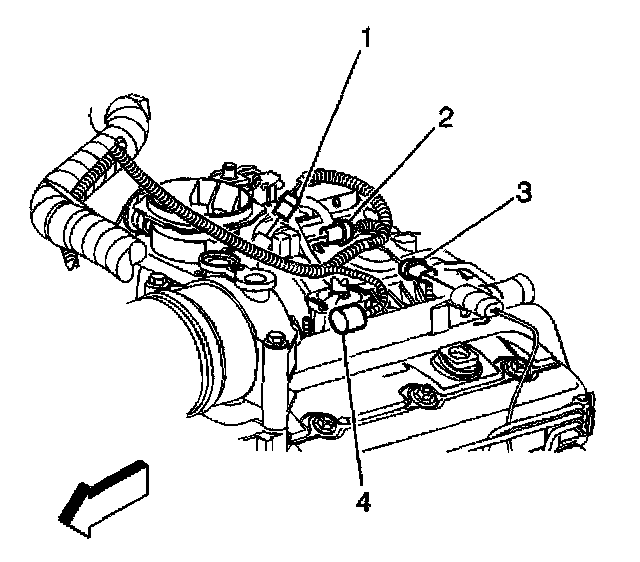 1
2
3
4