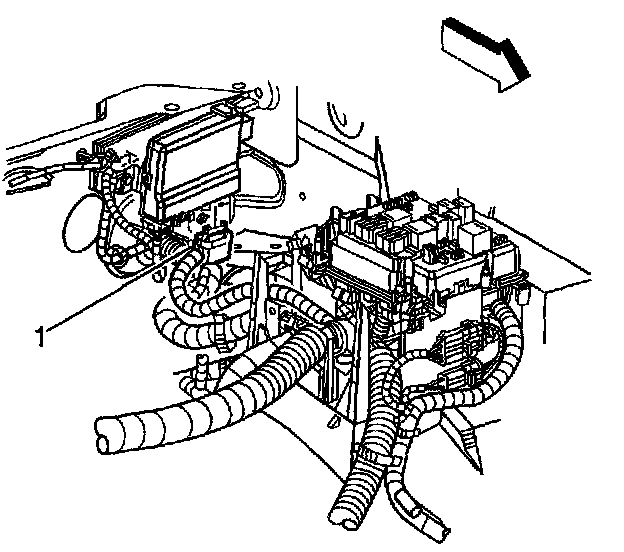 1