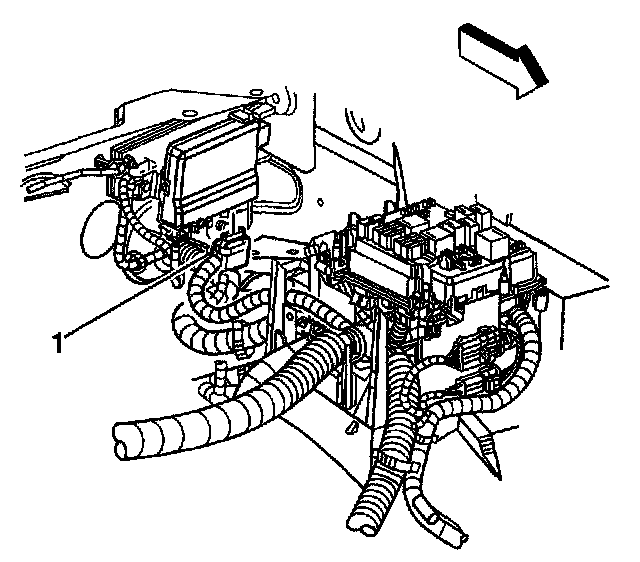 1