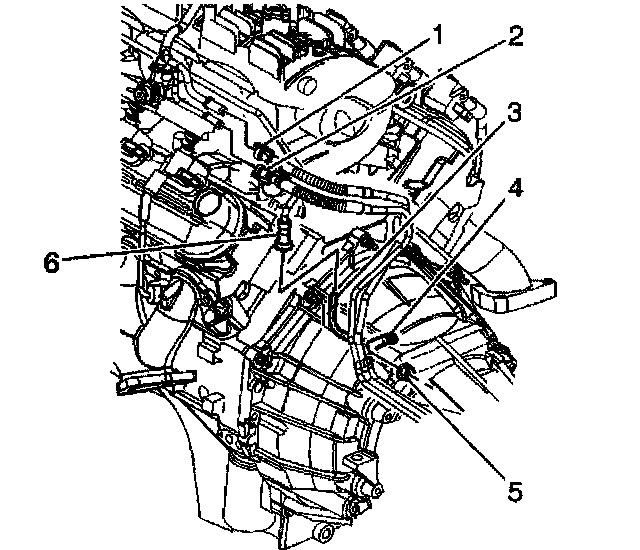 1
2
3
4
6
5