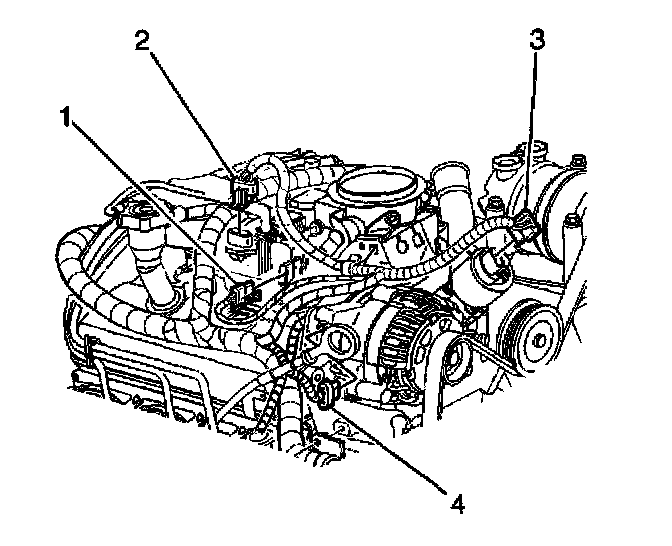 2
3
1
4