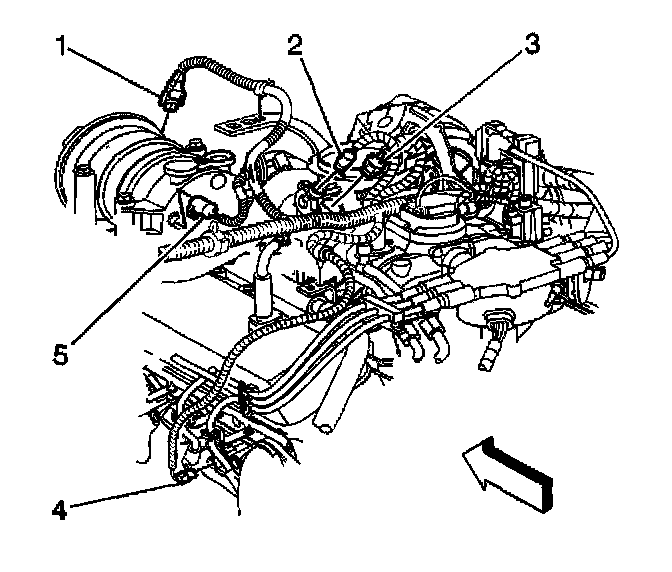 1
2
3
5
4