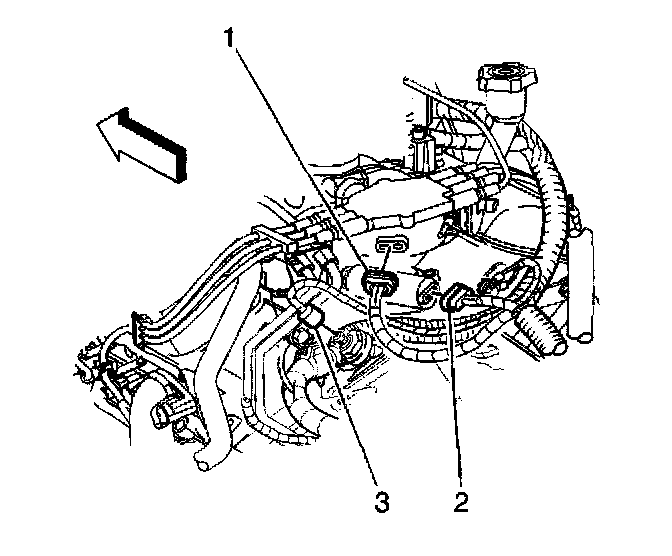 1
3
2