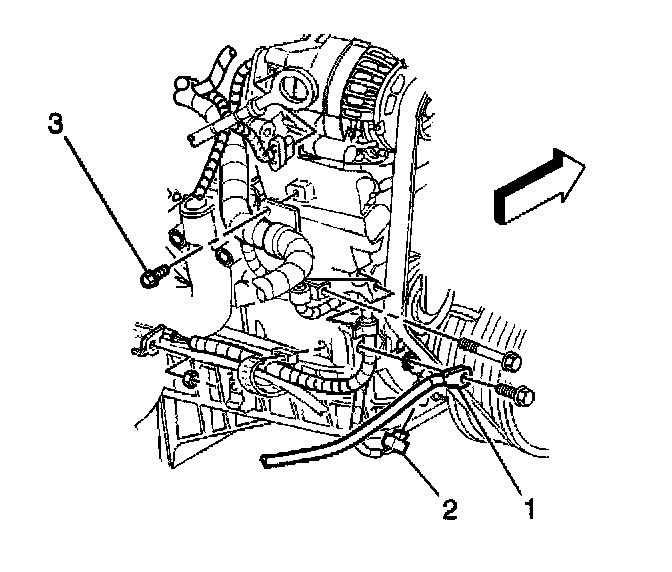 3
2
1