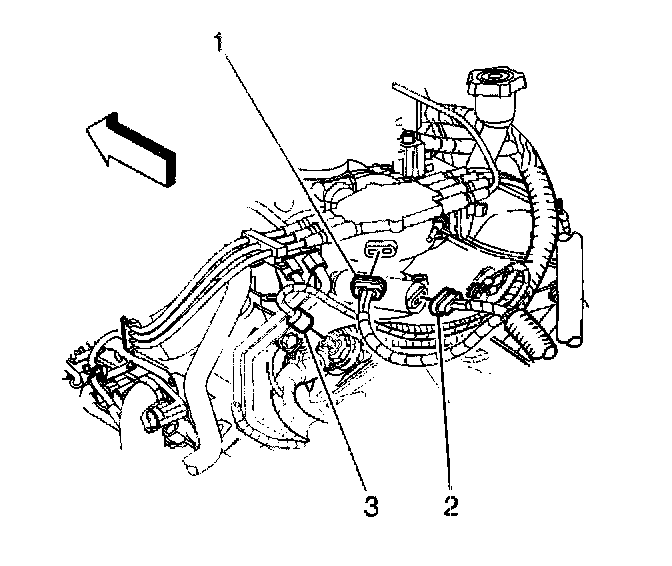 1
3
2