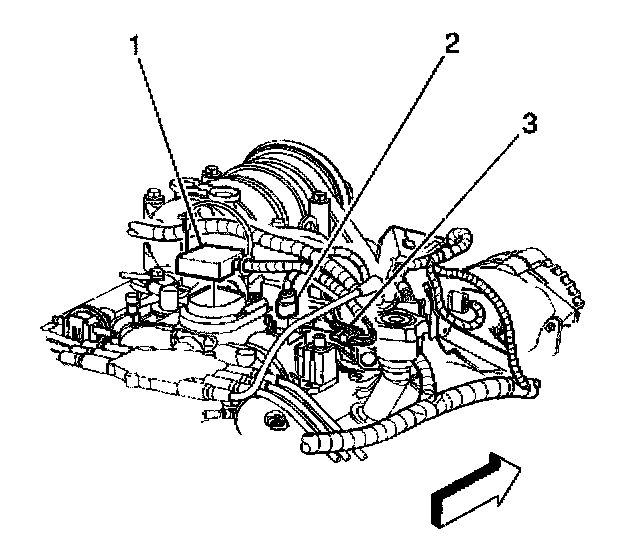 1
2
3