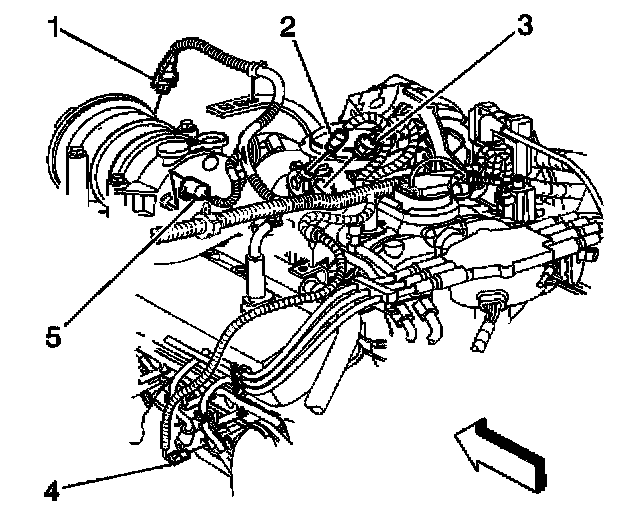 1
2
3
5
4