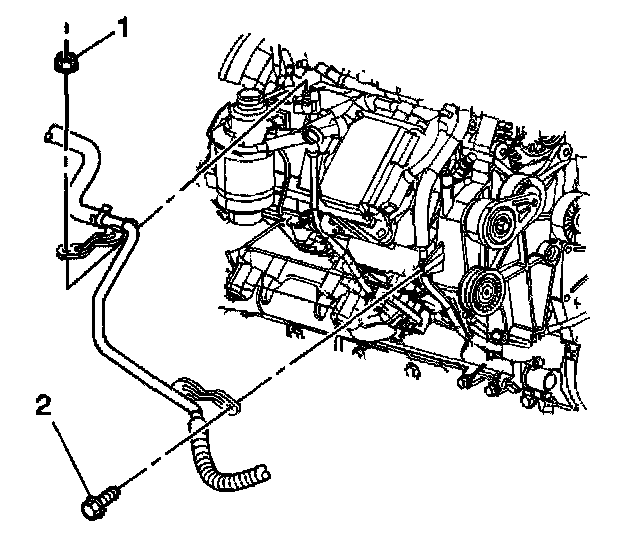 1

2