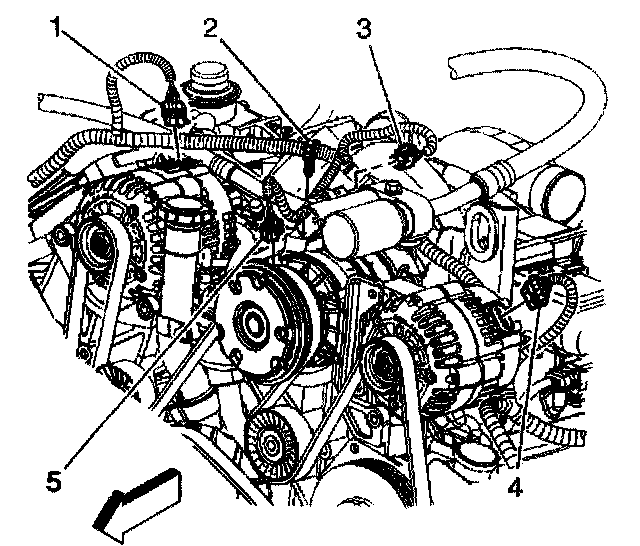 1
2
3
5
4