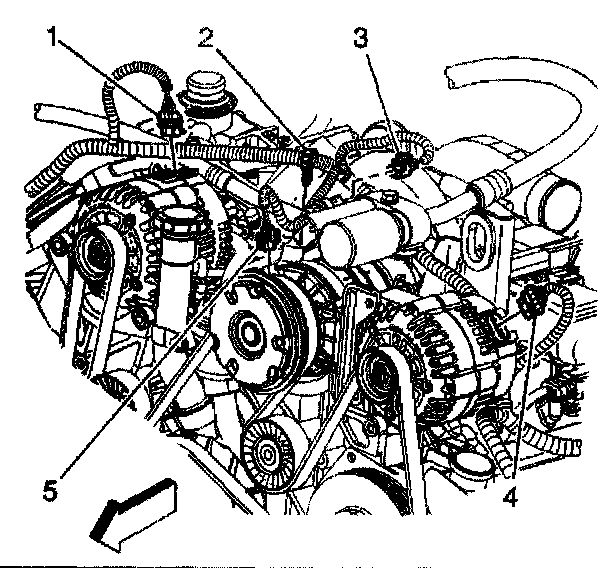 1
2
3
5
4