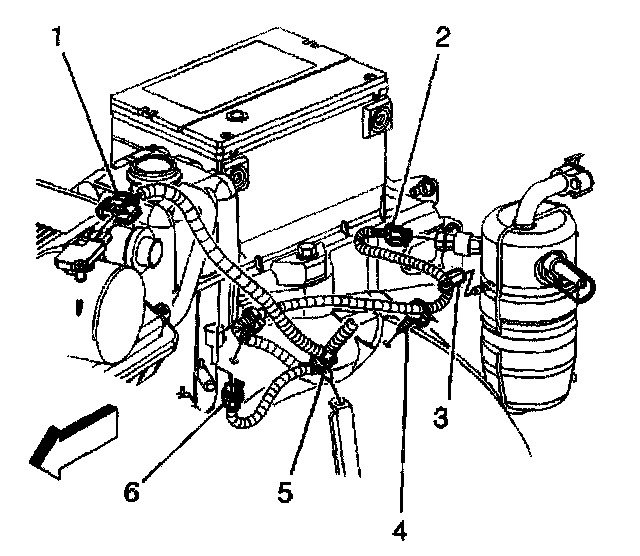 1
2
3
6
5
4