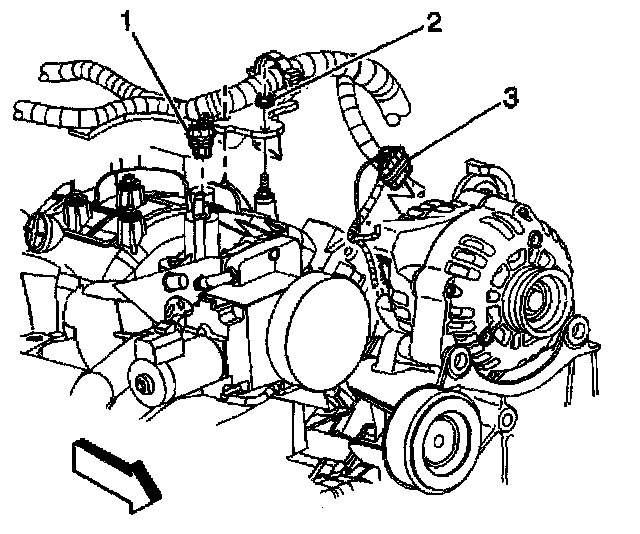 1
2
3