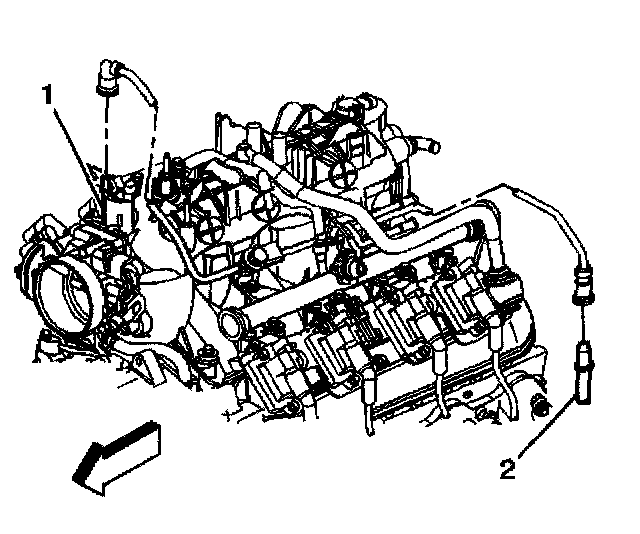 1

2