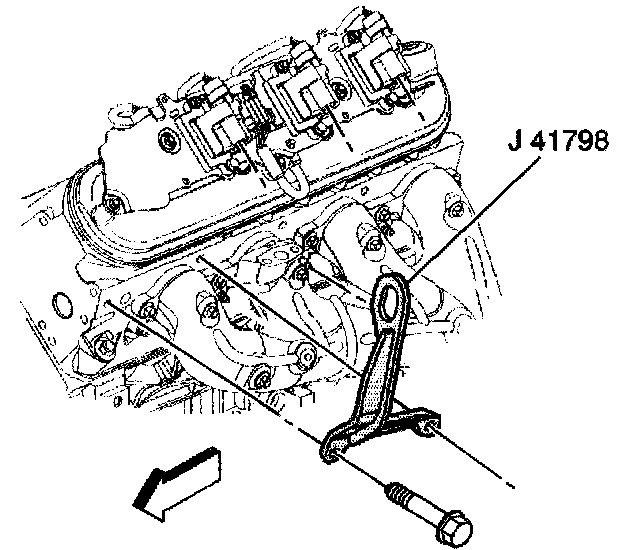 J 41798