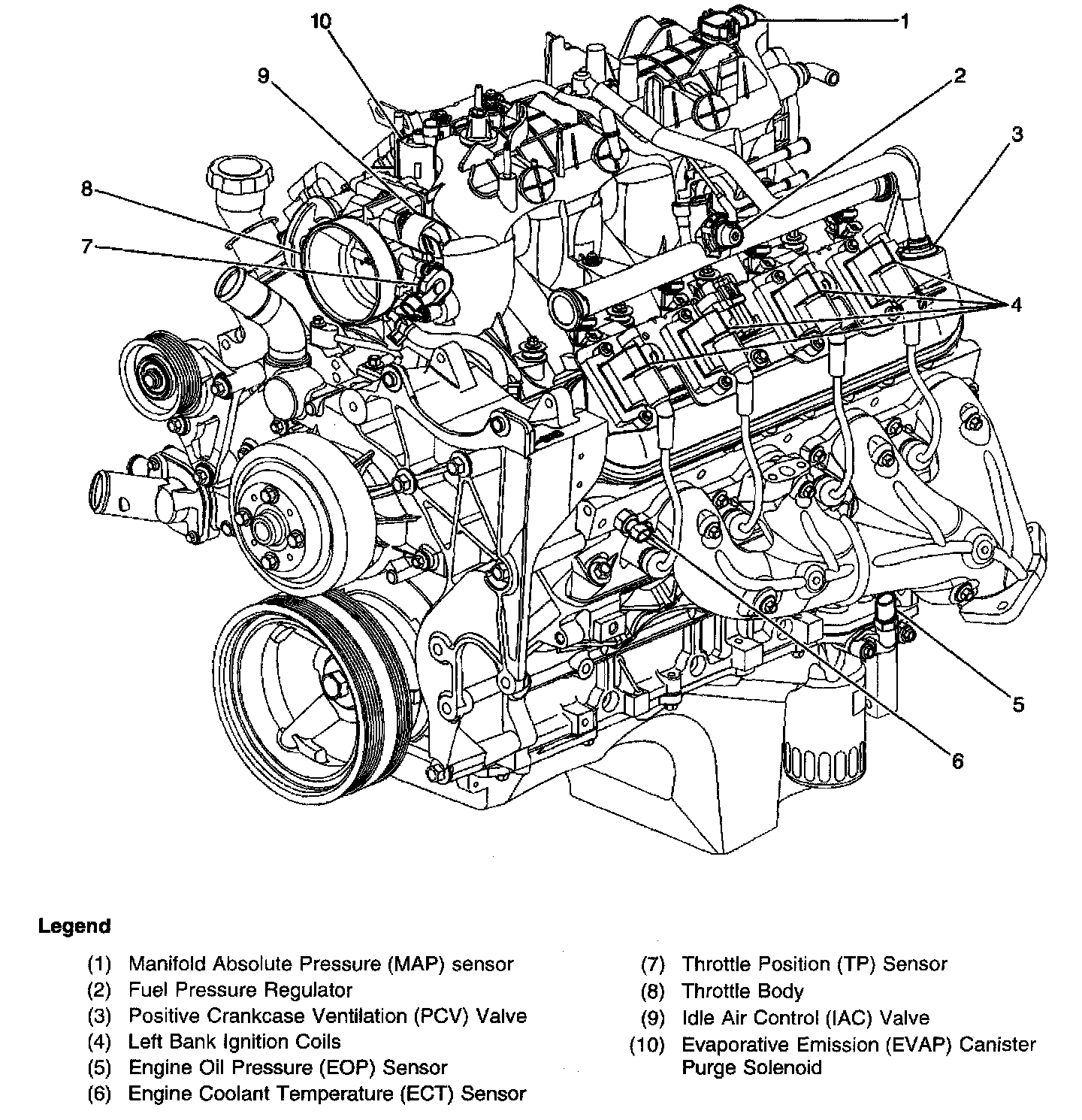 10
1
9
2
3
8
7
4
5
6

Legend

(1) Manifold Absolute Pressure (MAP) sensor
(2) Fuel Pressure Regulator
(3) Positive Crankcase Ventilation (PCV) Valve
(4) Left Bank Ignition Coils
(5) Engine Oil Pressure (EOP) Sensor
(6) Engine Coolant Temperature (ECT) Sensor

(7) Throttle Position (TP) Sensor
(8) Throttle Body
(9) Idle Air Control (IAC) Valve
(10) Evaporative Emission (EVAP) Canister Purge Solenoid