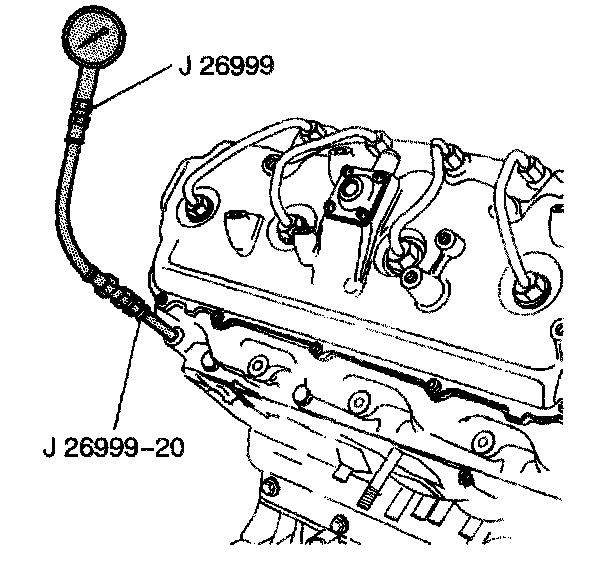 J 26999

J 26999-20