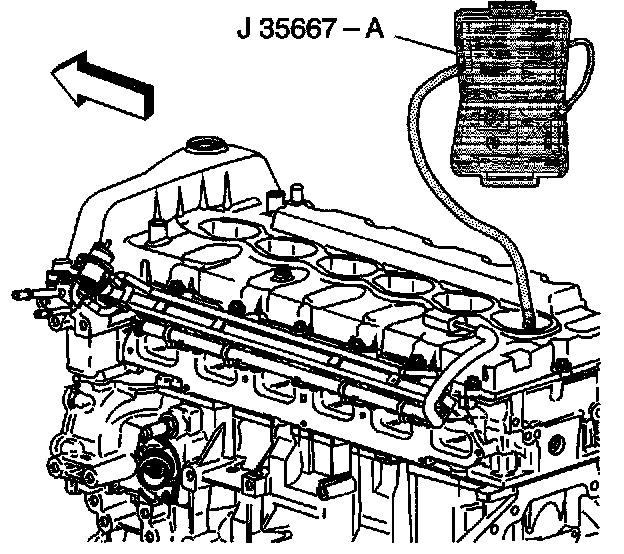 J 35667 – A