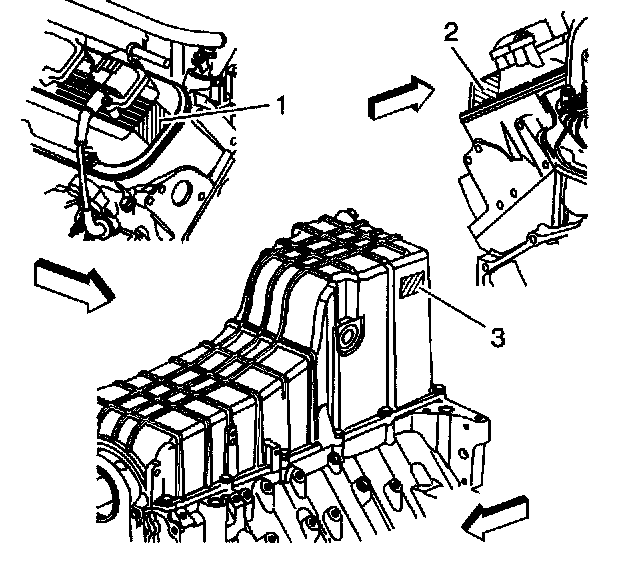 1

2

3