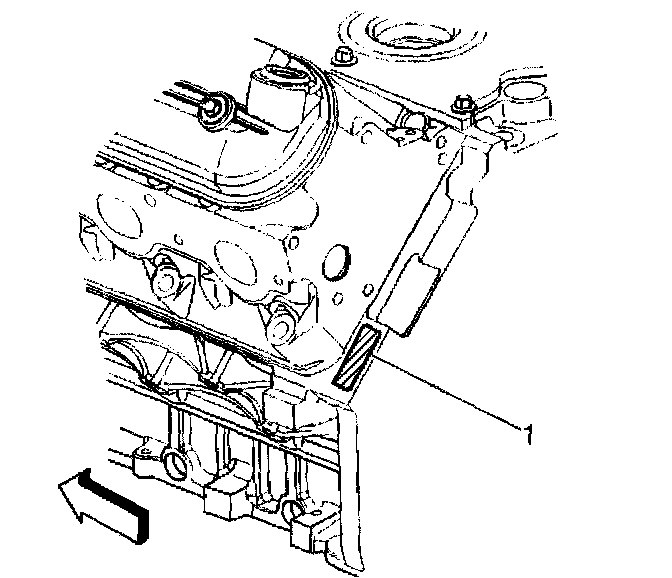 1