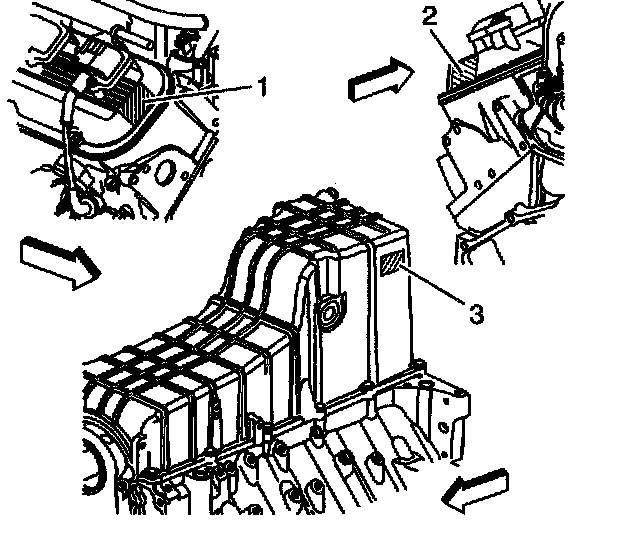 1
2
3