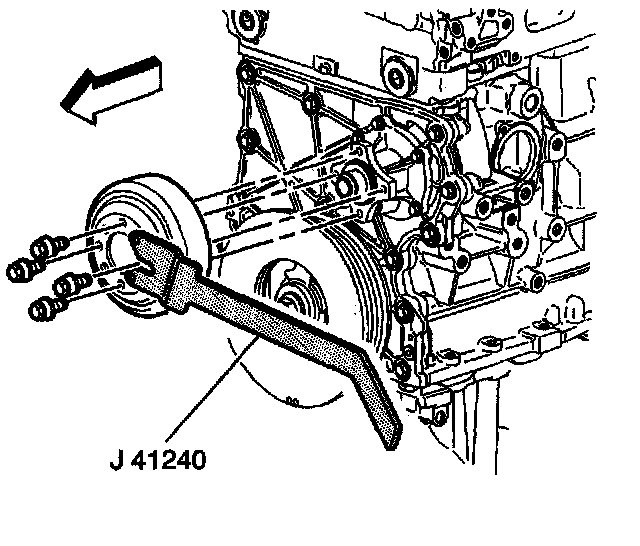 J 41240