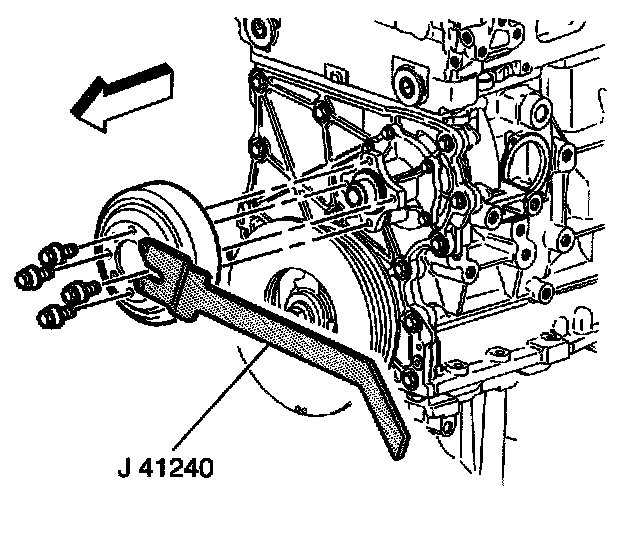 J 41240