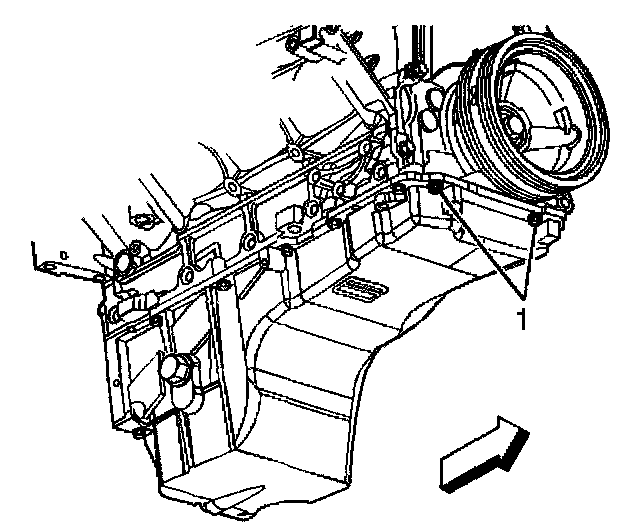 1