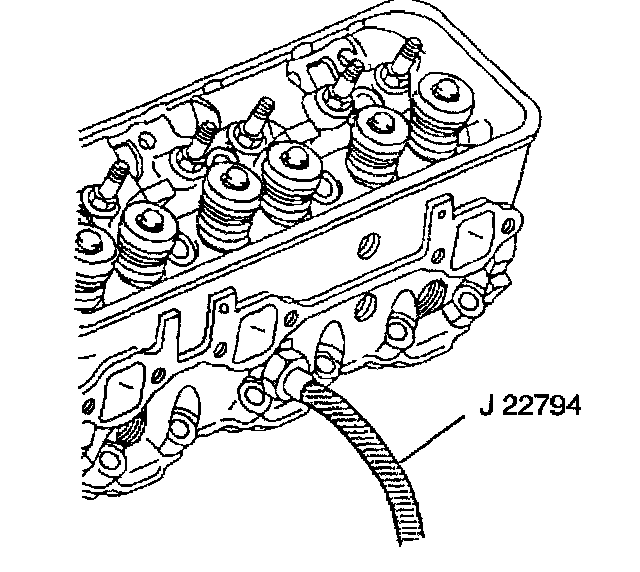 J 22794