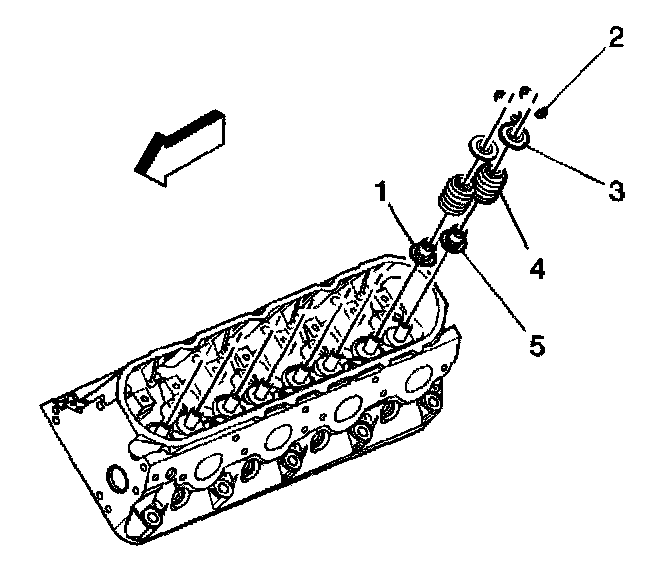 2
3
1
4
5