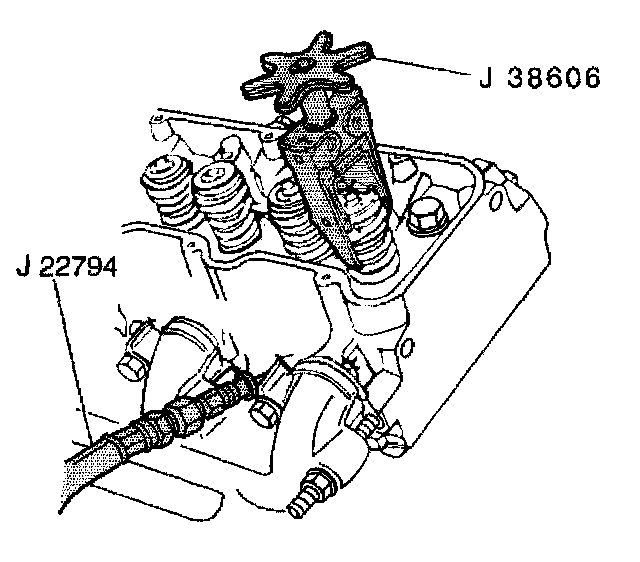 J 38606

J 22794