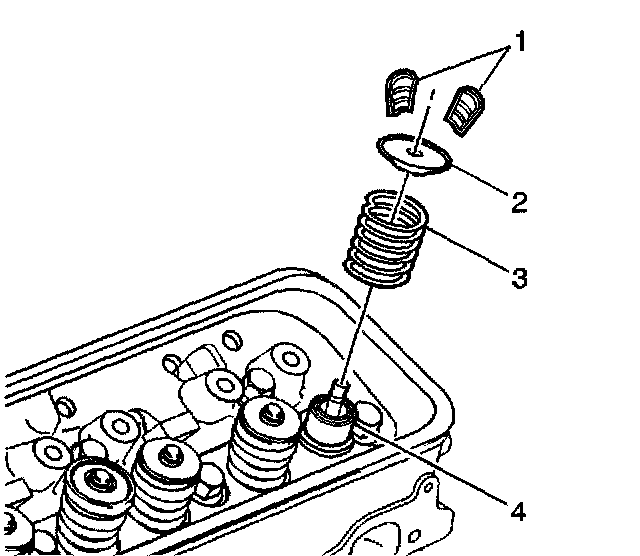 1
2
3
4