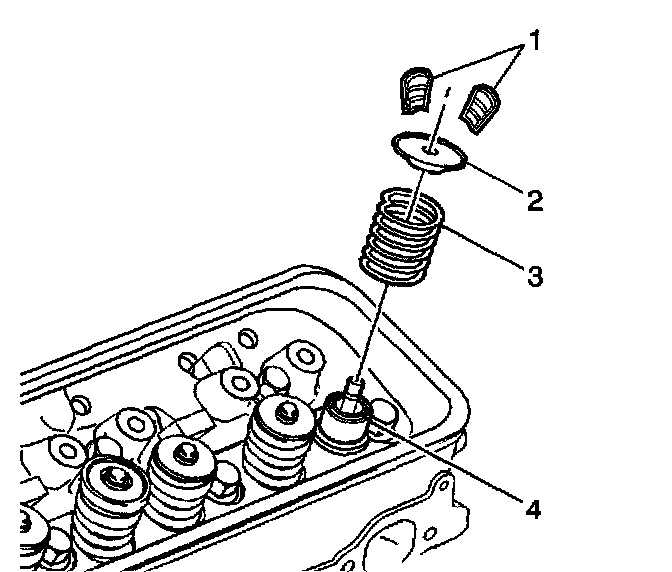 1
2
3
4