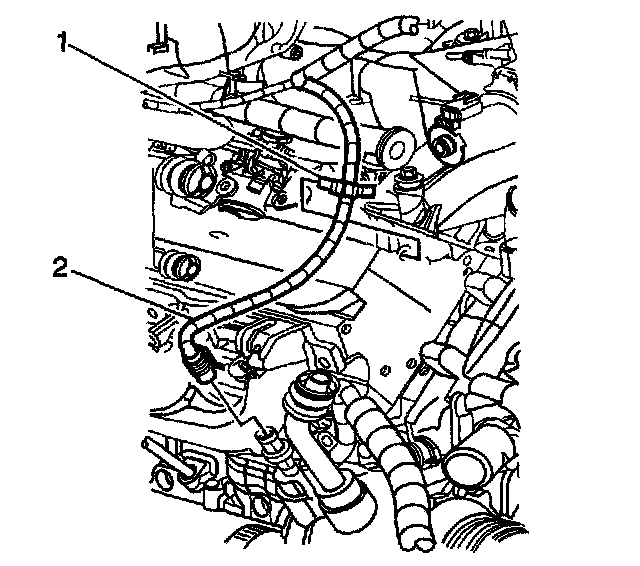 1

2