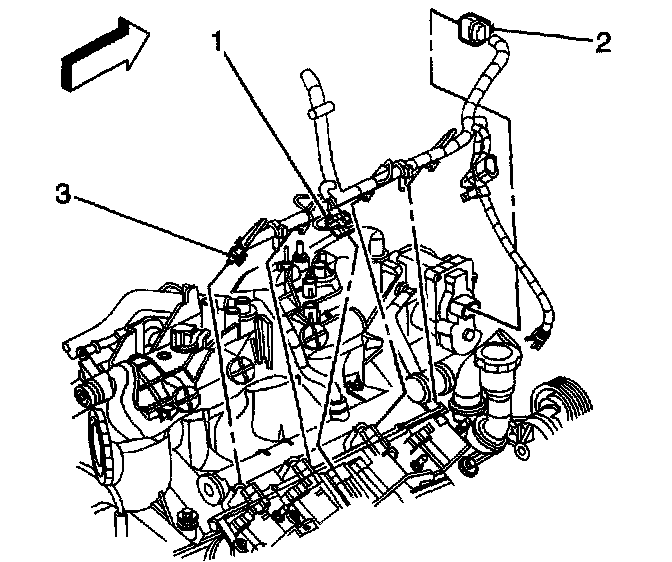 1
2
3