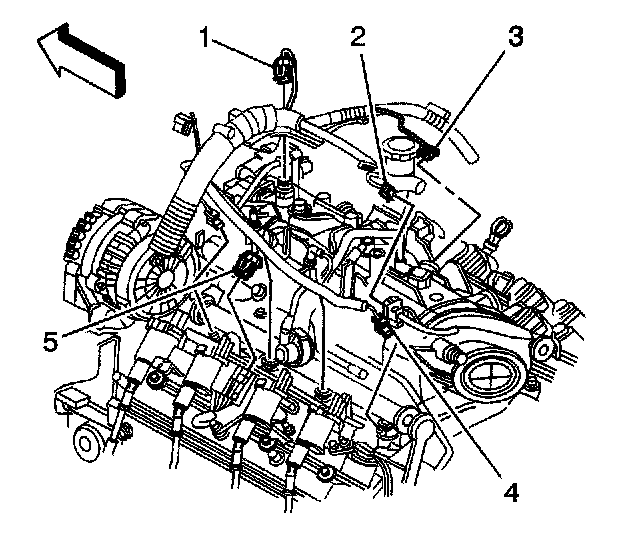 1
2
3
5
4