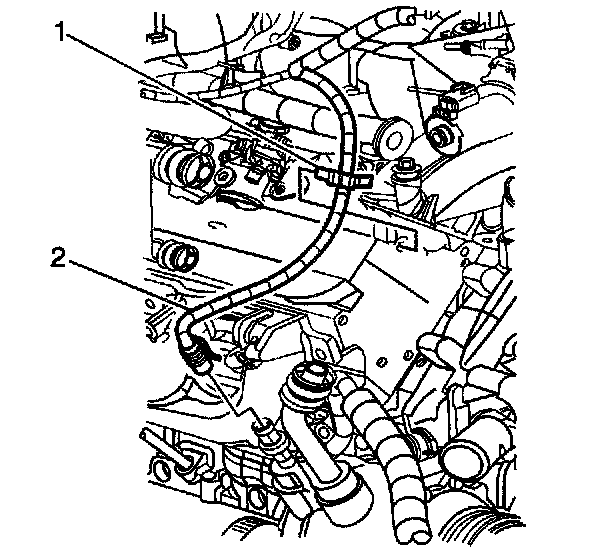 1
2