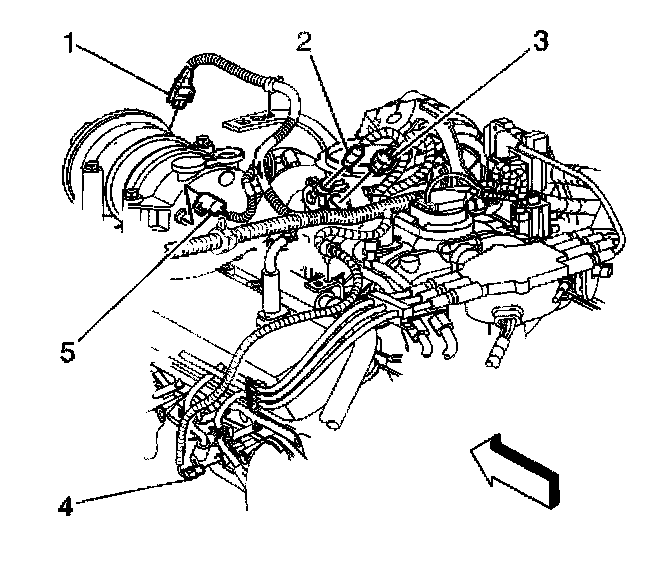 1
2
3
5
4