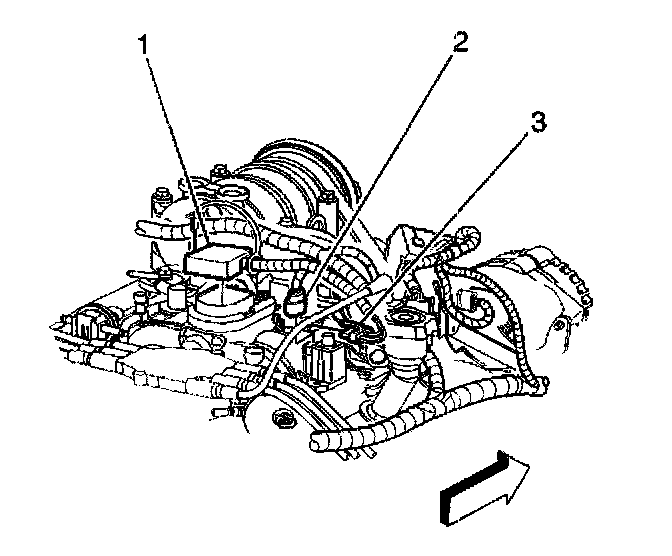 1
2
3