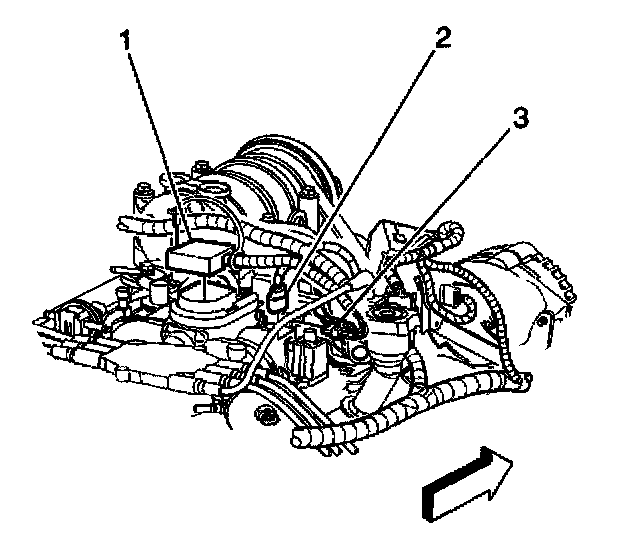 1
2
3