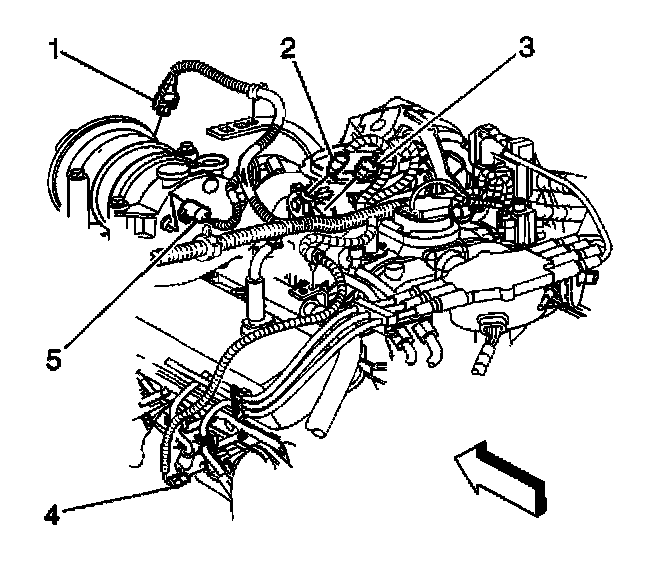 1
2
3
5
4