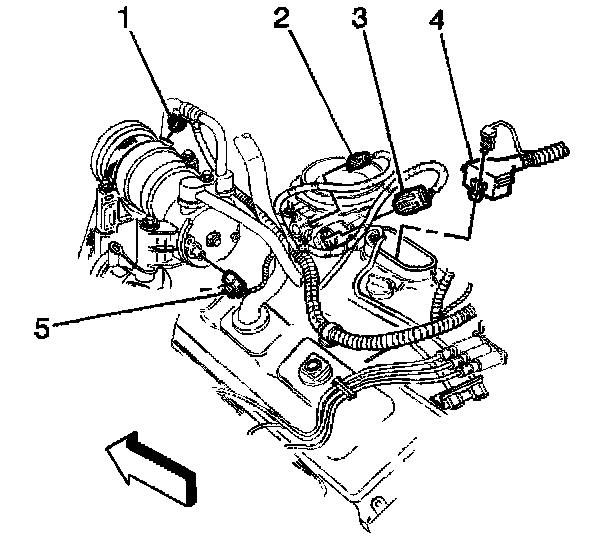 1
2
3
4
5