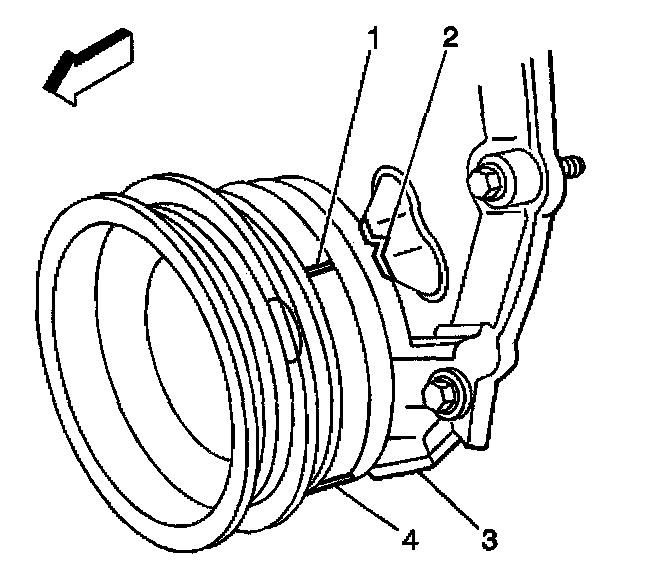 1
2
4
3