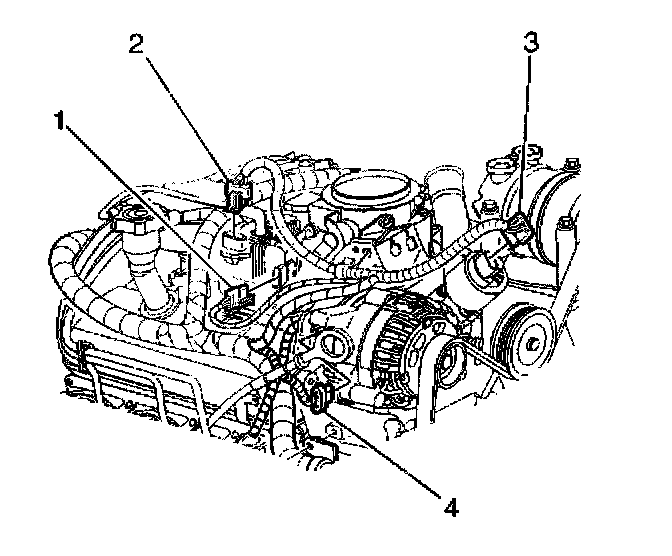 2
3
1
4