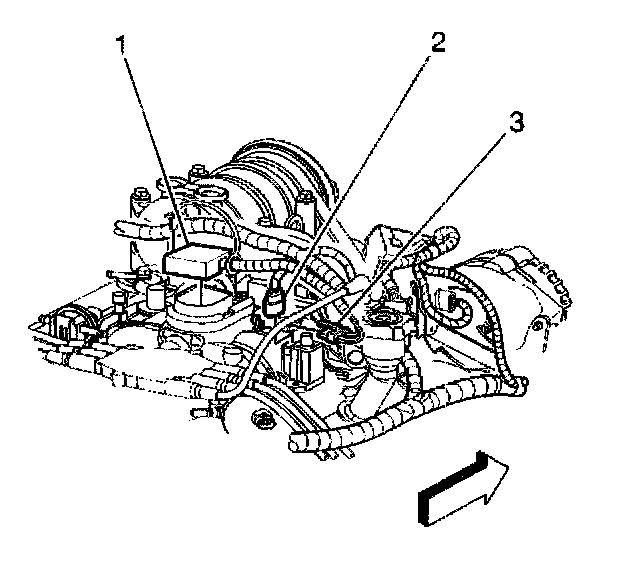 1
2
3