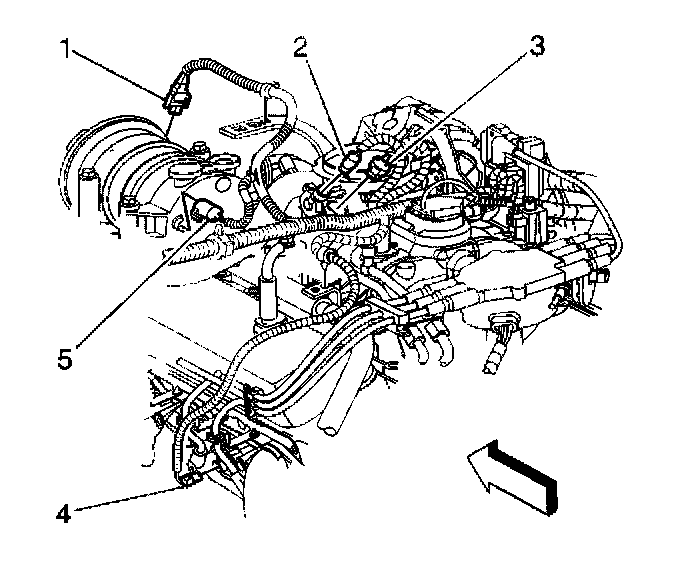 1
2
3
5
4