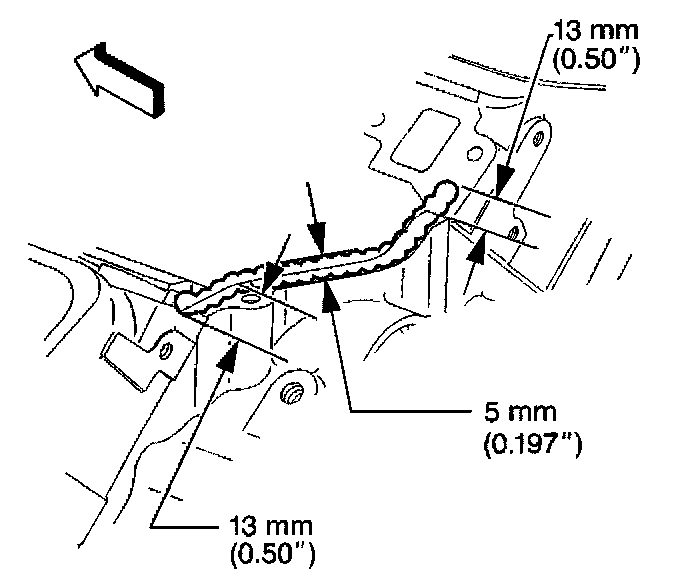 13 mm
(0.50")

5 mm
(0.197")

13 mm
(0.50")