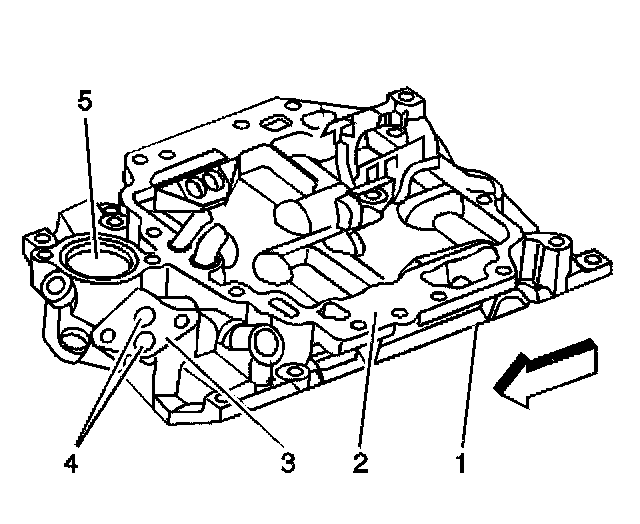 5

4
3
2
1