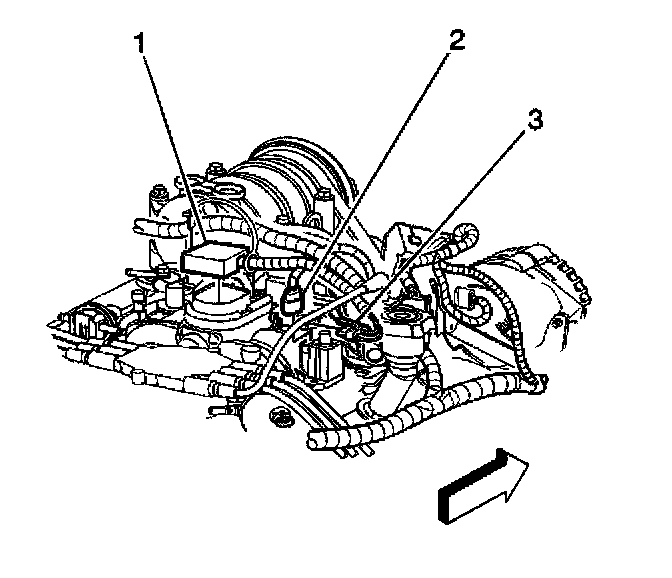 1
2
3