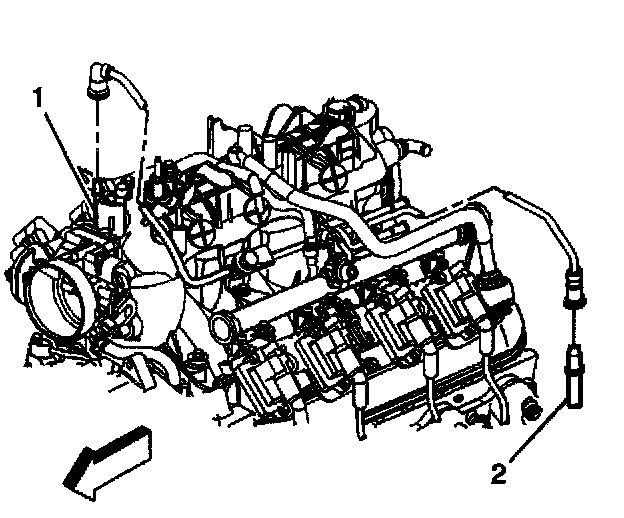 1

2