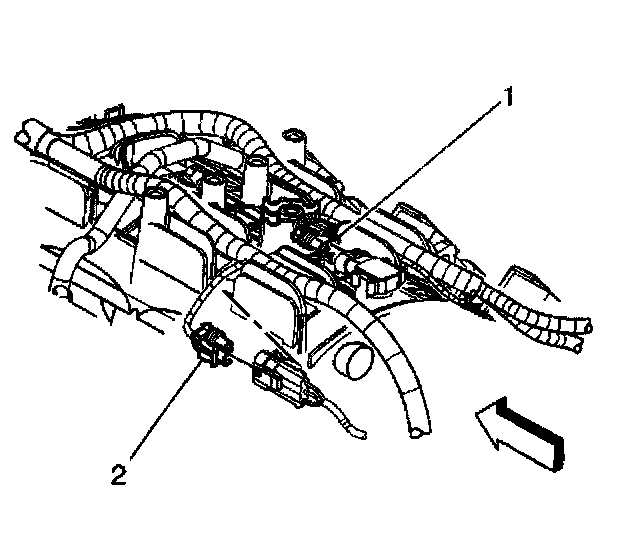 1

2